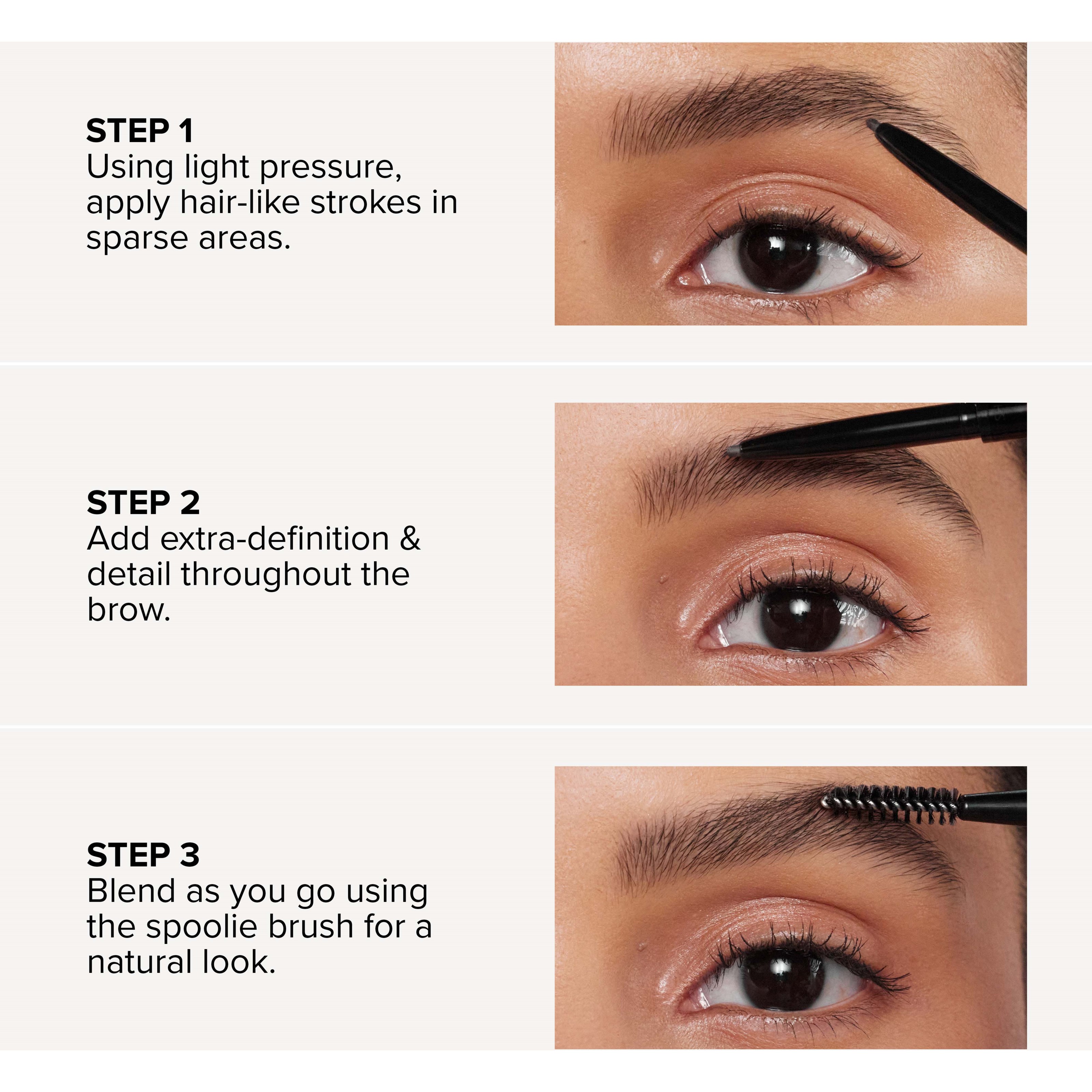 STEP 1
Using light pressure, apply hair-like strokes in sparse areas.

STEP 2
Add extra-definition & detail throughout the brow.

STEP 3
Blend as you go using the spoolie brush for a natural look.