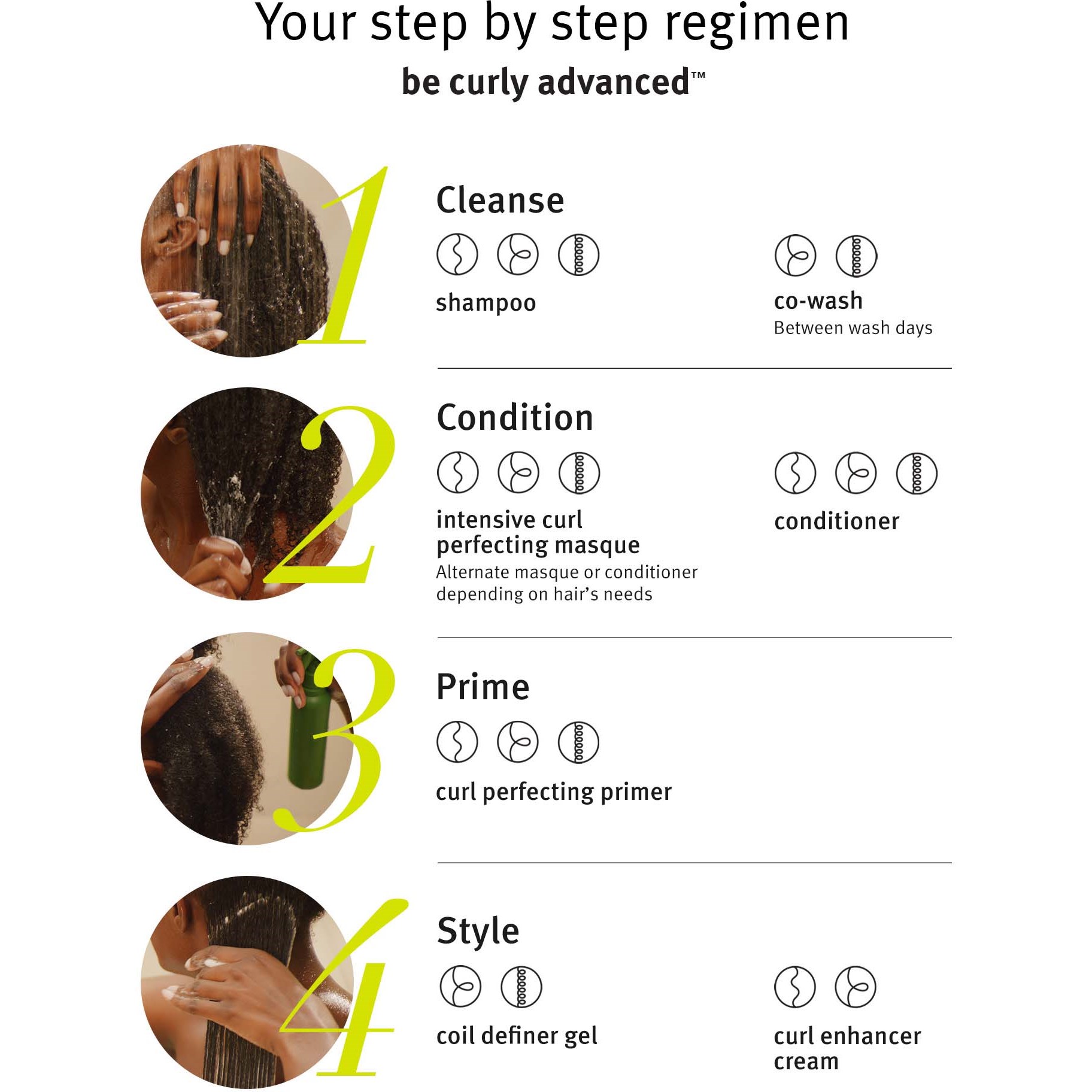 Your step by step regimen

be curly advanced™

1

Cleanse

shampoo

co-wash
Between wash days

2

Condition

intensive curl perfecting masque
Alternate masque or conditioner depending on hair's needs

conditioner

3

Prime

curl perfecting primer

4

Style

coil definer gel

curl enhancer cream