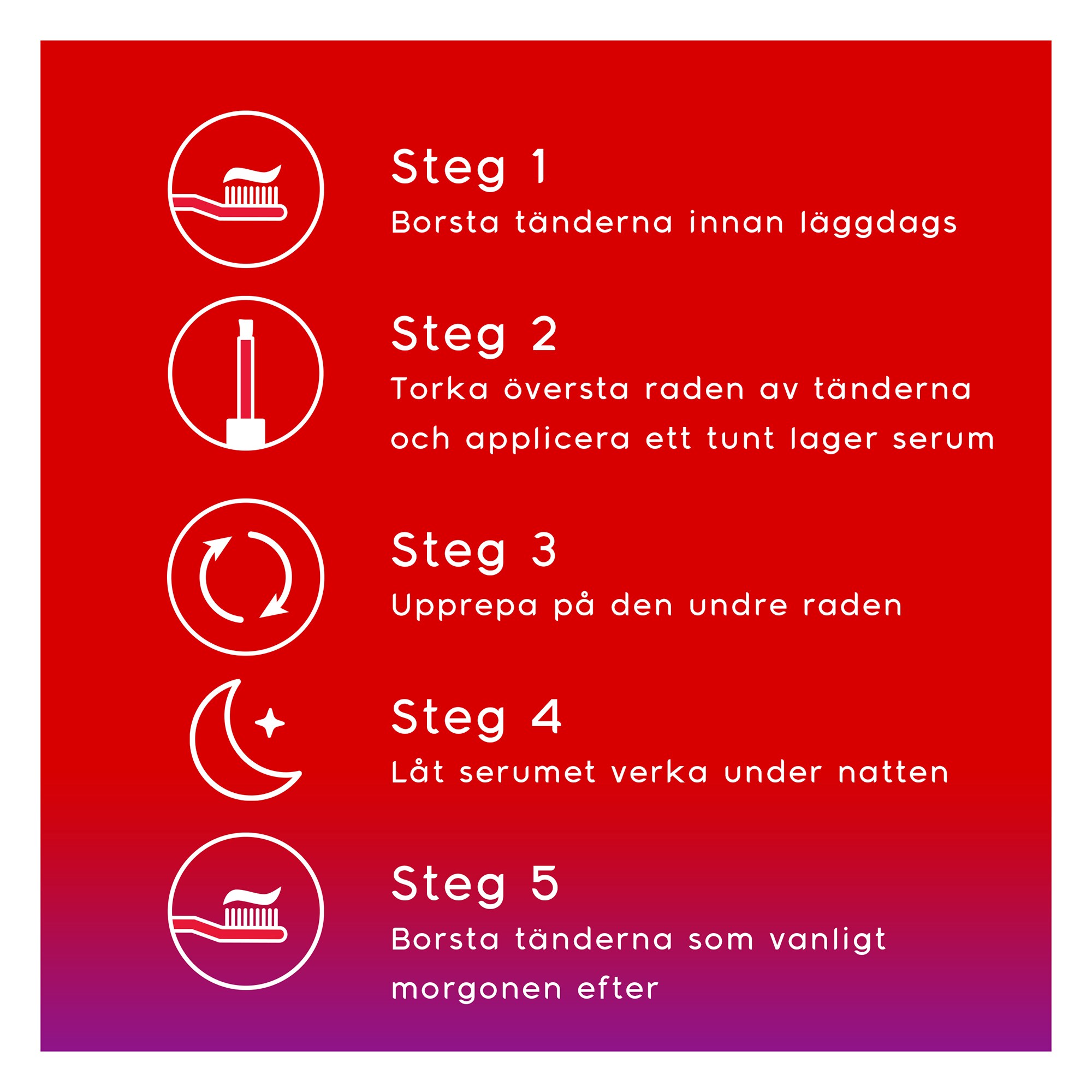 Steg 1
Borsta tänderna innan läggdags

Steg 2
Torka översta raden av tänderna och applicera ett tunt lager serum

Steg 3
Upprepa på den undre raden

Steg 4
Låt serumet verka under natten

Steg 5
Borsta tänderna som vanligt morgonen efter