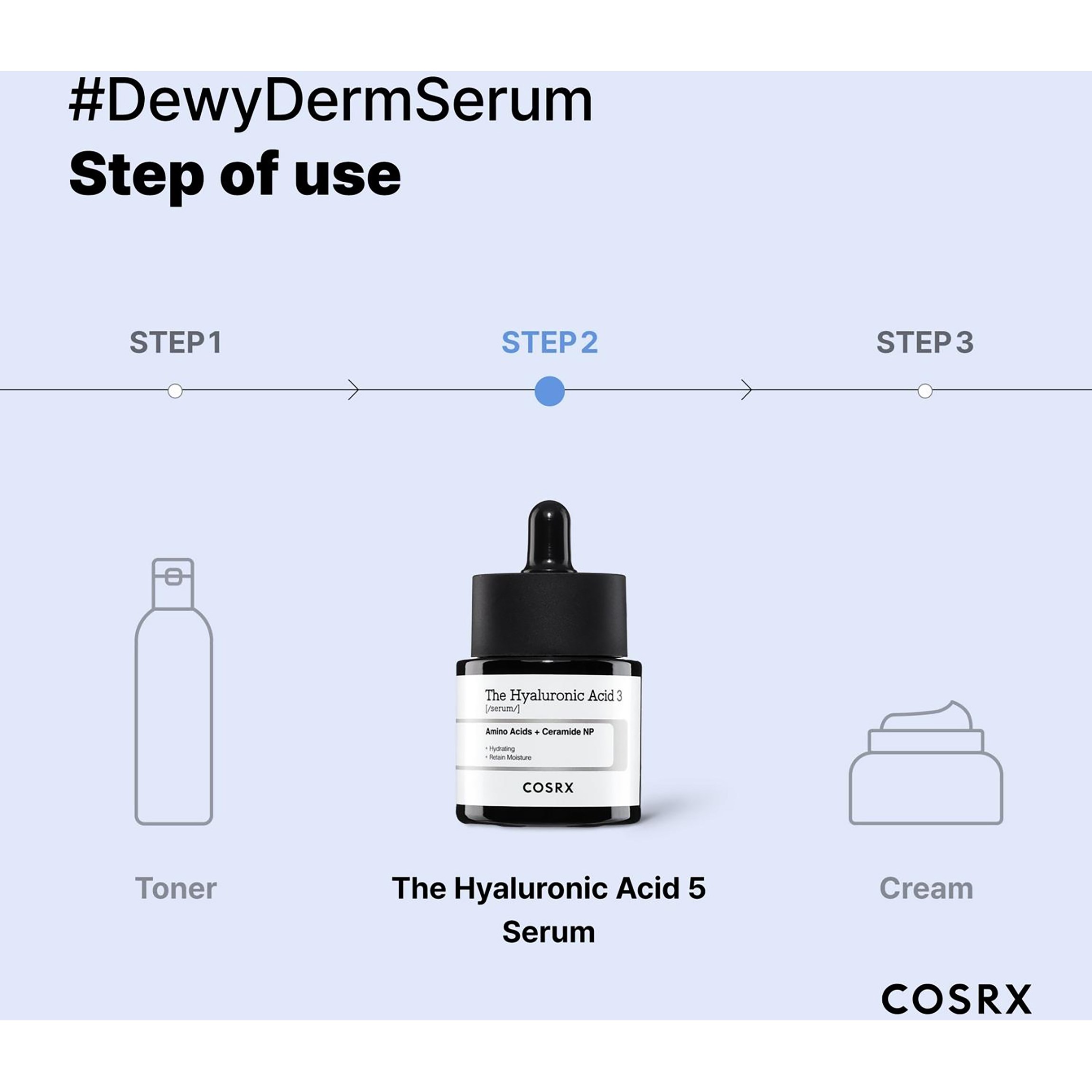 #DewyDermSerum
Step of use

STEP 1

STEP 2

STEP 3

The Hyaluronic Acid 3
[/serum/]

Amino Acids + Ceramide NP

• Hydrating
• Retain Moisture

COSRX

Toner

The Hyaluronic Acid 5 Serum

Cream

COSRX