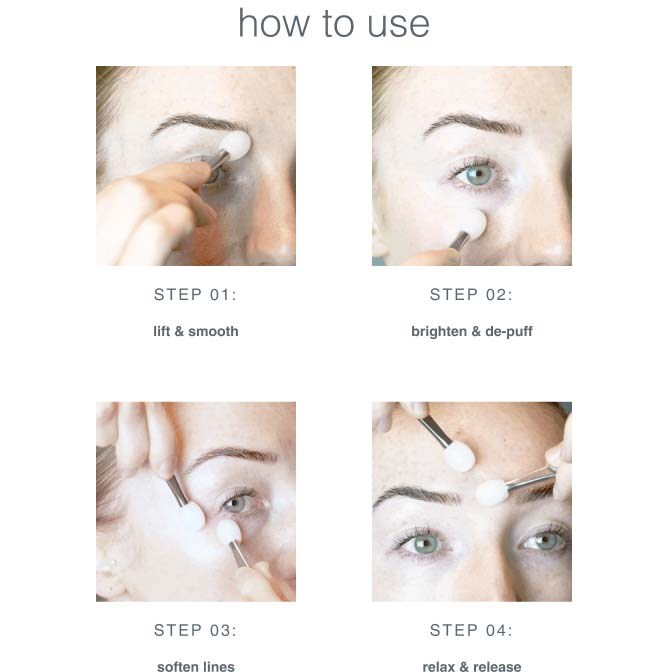 how to use

STEP 01:

lift & smooth

STEP 02:

brighten & de-puff

STEP 03:

soften lines

STEP 04:

relax & release