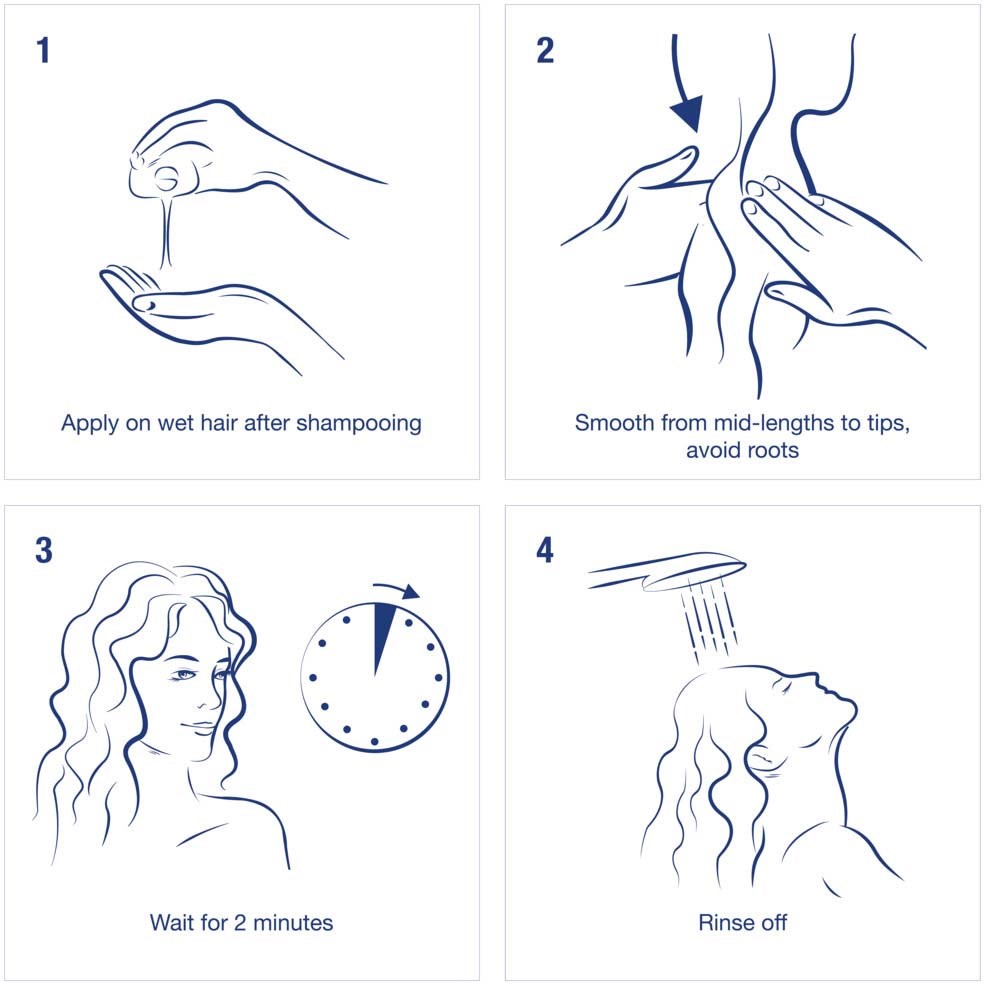 1

Apply on wet hair after shampooing

2

Smooth from mid-lengths to tips, avoid roots

3

Wait for 2 minutes

4

Rinse off