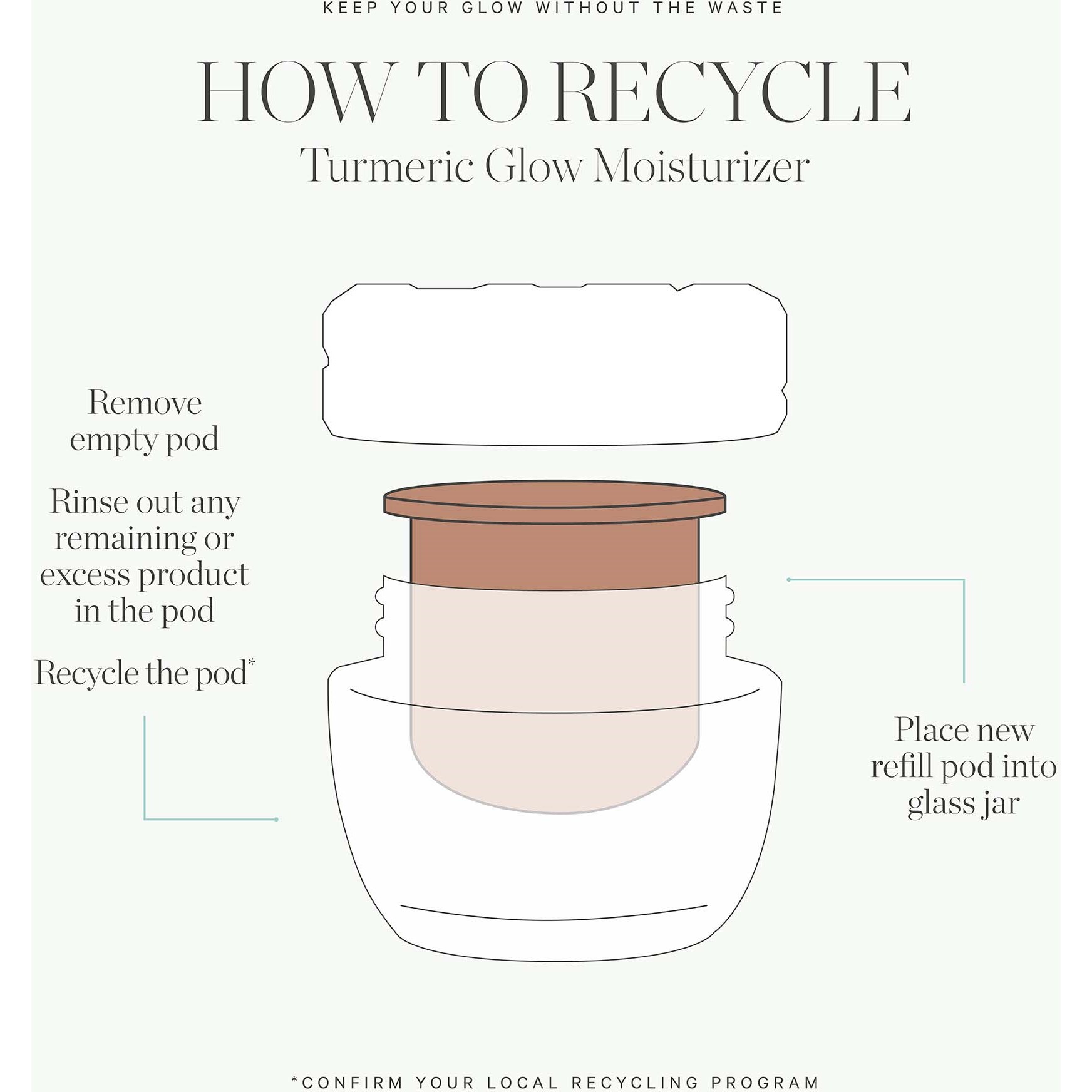 KEEP YOUR GLOW WITHOUT THE WASTE

HOW TO RECYCLE

Turmeric Glow Moisturizer

Remove empty pod

Rinse out any remaining or excess product in the pod

Recycle the pod*

Place new refill pod into glass jar

*CONFIRM YOUR LOCAL RECYCLING PROGRAM