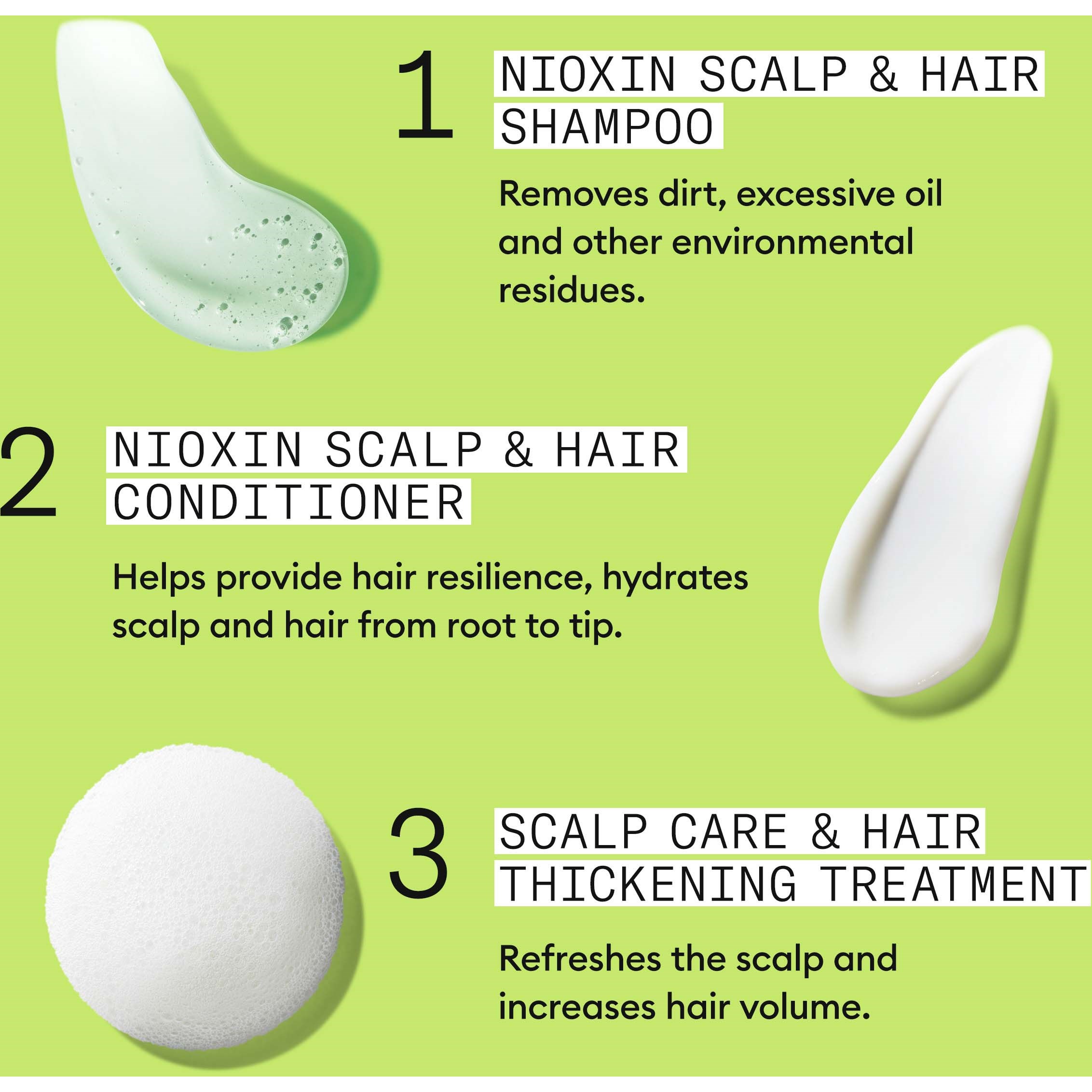 1 NIOXIN SCALP & HAIR SHAMPOO

Removes dirt, excessive oil and other environmental residues.

2 NIOXIN SCALP & HAIR CONDITIONER

Helps provide hair resilience, hydrates scalp and hair from root to tip.

3 SCALP CARE & HAIR THICKENING TREATMENT

Refreshes the scalp and increases hair volume.